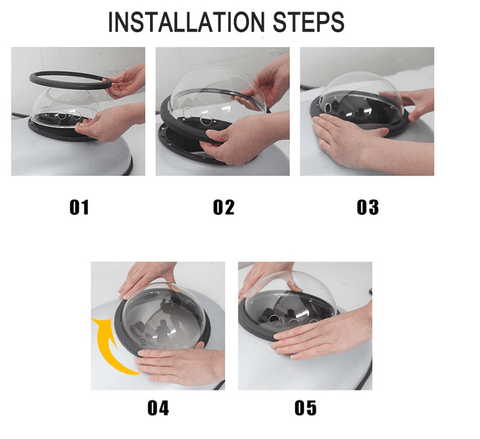 INSTALLATION STEPS

01

02

03

04

05